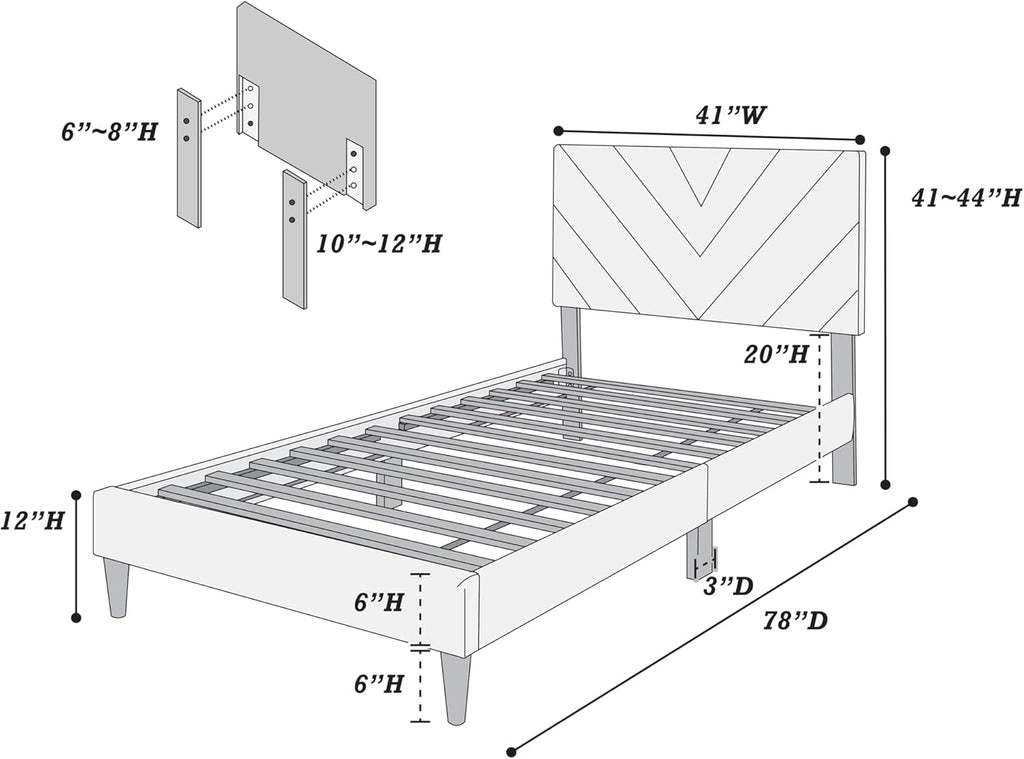 6"~8"H

10"~12"H

41"W

41~44"H

20"H

12"H

6"H

6"H

3"D

78"D